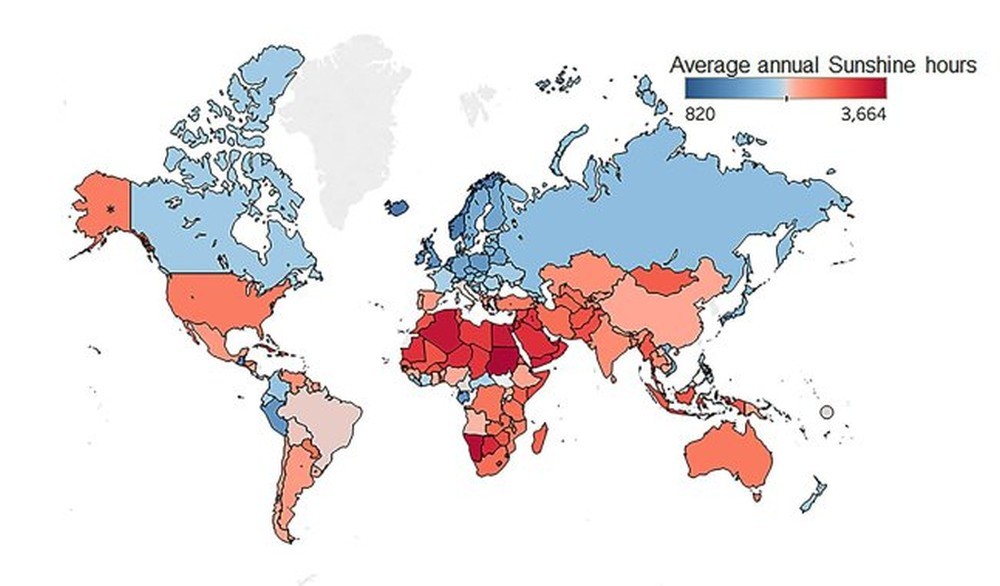 Average annual Sunshine hours
820
3,664